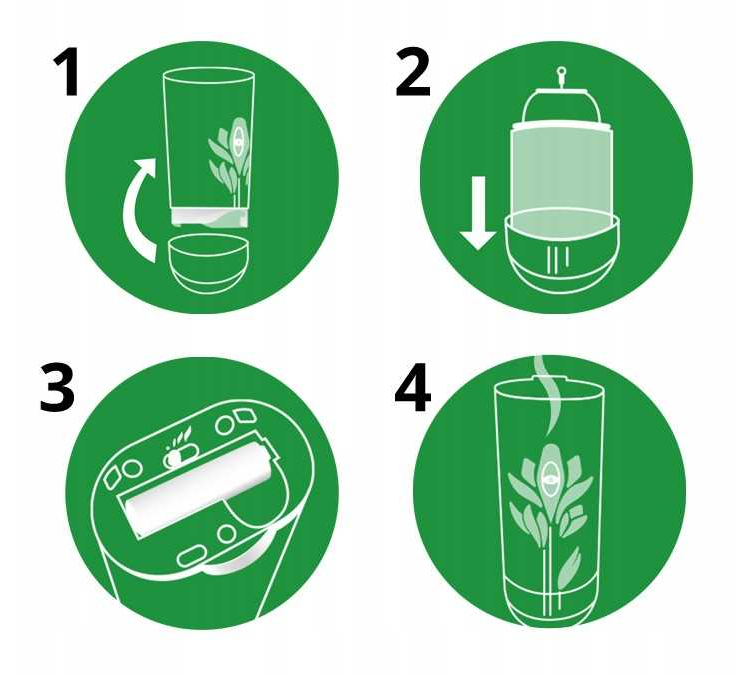 1

2

3

4